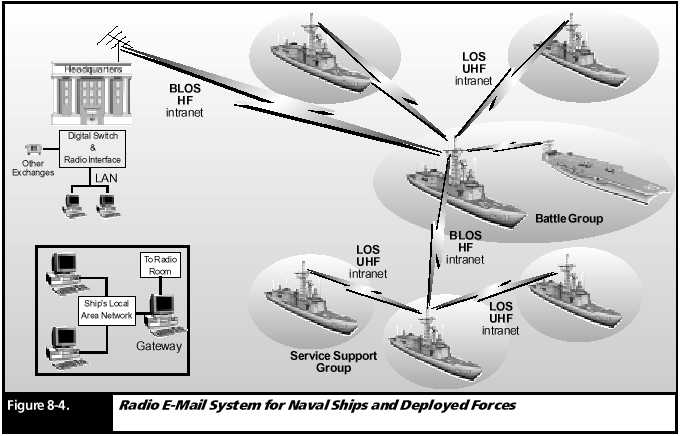 Headquarters

BLOS
HF
intranet

LOS
UHF
intranet

Digital Switch
&
Radio Interface

Other Exchanges

LAN

Battle Group

BLOS
HF
intranet

LOS
UHF
intranet

LOS
UHF
intranet

To Radio Room

Ship's Local Area Network

Gateway

Service Support Group

Figure 8-4.

Radio E-Mail System for Naval Ships and Deployed Forces